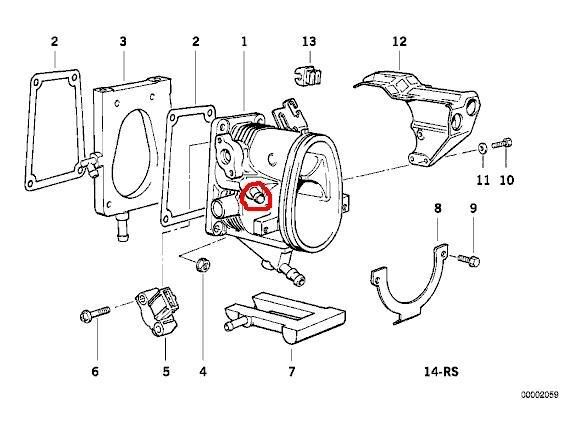 2
3
2
1
13
12
11
10
8
9
6
5
4
7
14-RS
00002059