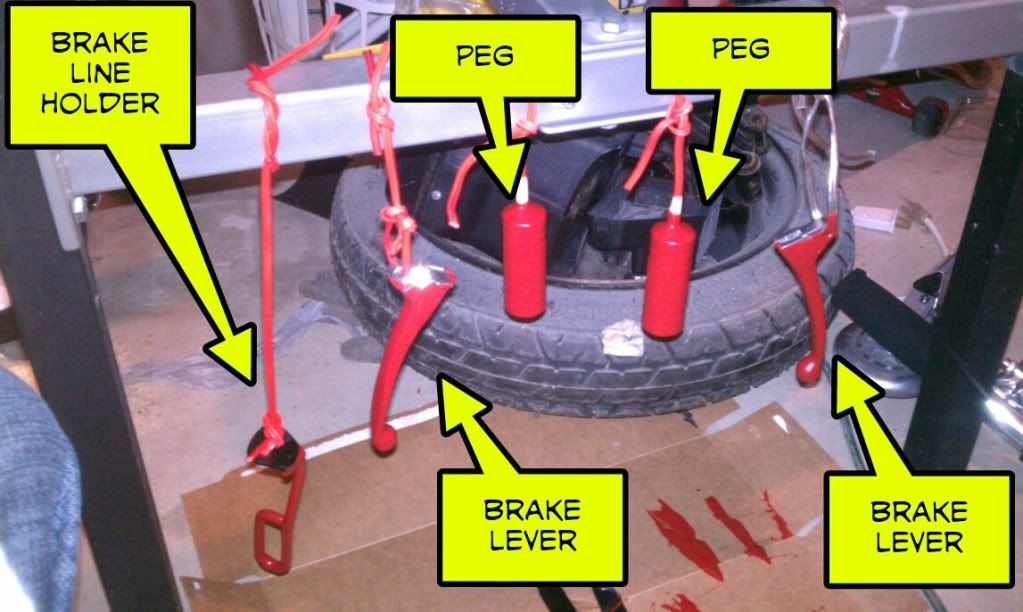 BRAKE LINE HOLDER

PEG

PEG

BRAKE LEVER

BRAKE LEVER