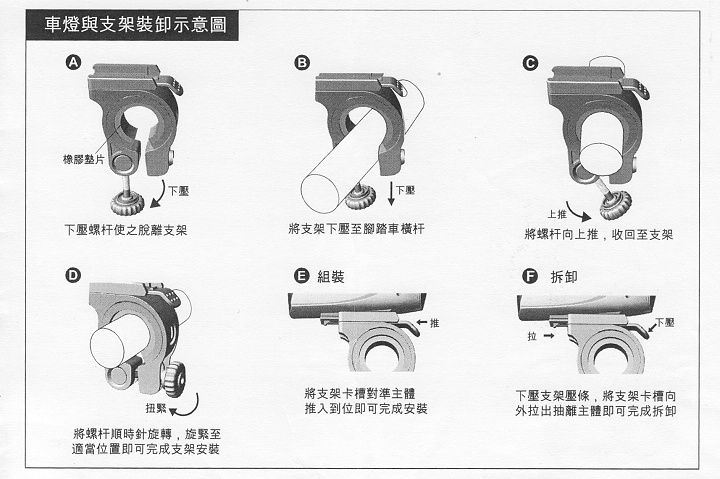 車燈與支架裝卸示意圖

A
橡膠墊片
下壓
下壓螺杆使之脫離支架

B
下壓
將支架下壓至腳踏車橫杆

C
上推
將螺杆向上推，收回至支架

D
扭緊
將螺杆順時針旋轉，旋緊至適當位置即可完成支架安裝

E 組裝
推
將支架卡槽對準主體推入到位即可完成安裝

F 拆卸
拉
下壓
下壓支架壓條，將支架卡槽向外拉出抽離主體即可完成拆卸