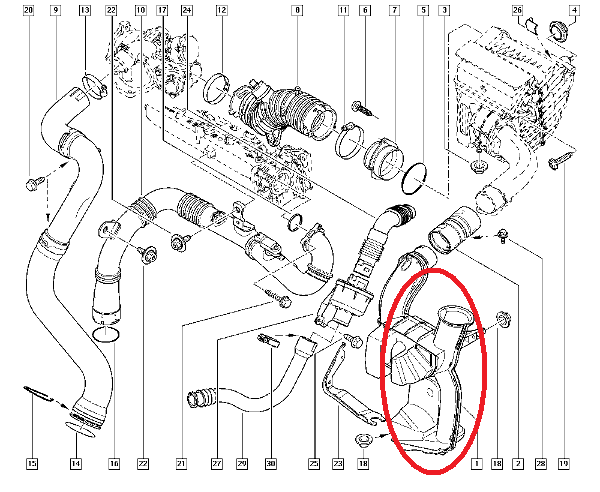 20 9 13 22 10 17 24 12 8 11 6 7 5 3 26 4

15 14 16 22 21 27 29 30 25 23 18 1 18 2 28 19